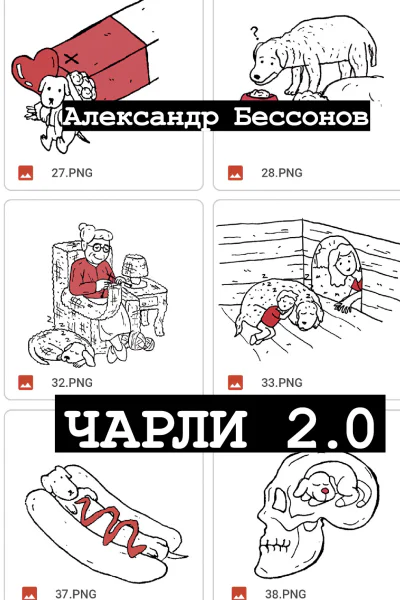 ?

Александр Бессонов

27.PNG

28.PNG

32.PNG

33.PNG

ЧАРЛИ 2.0

37.PNG

38.PNG