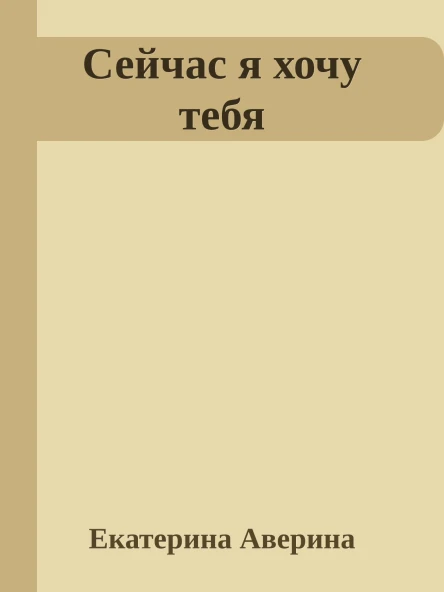 Сейчас я хочу тебя

Екатерина Аверина